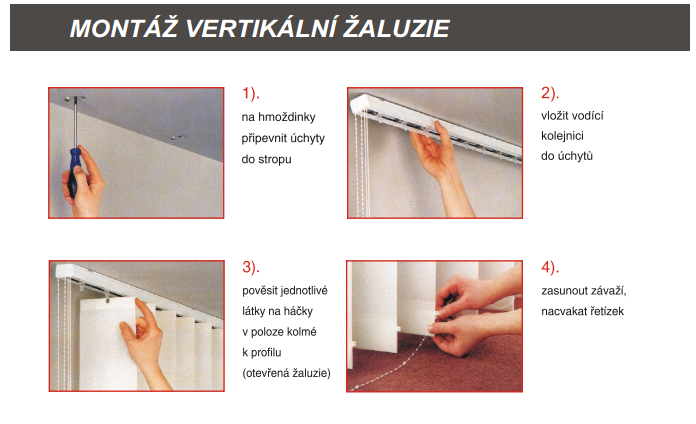 MONTÁŽ VERTIKÁLNÍ ŽALUZIE

1).
na hmoždinky připevnit úchyty do stropu

2).
vložit vodící kolejnici do úchytů

3).
pověsit jednotlivé látky na háčky v poloze kolmé k profilu (otevřená žaluzie)

4).
zasunout závaží, nacvakat řetízek